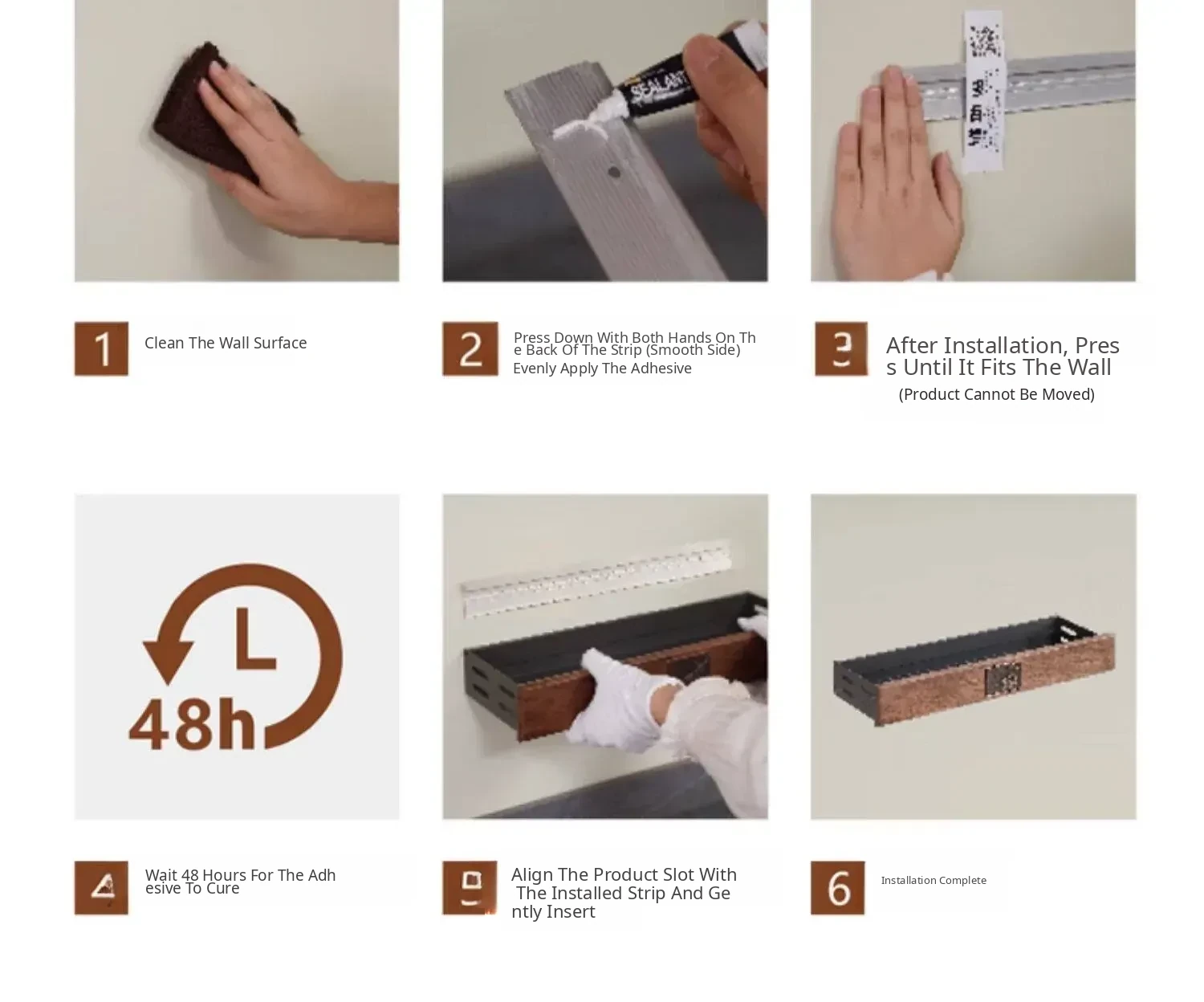 SEALANT

1 Clean The Wall Surface

2 Press Down With Both Hands On The Back Of The Strip (Smooth Side) Evenly Apply The Adhesive

3 After Installation, Press Until It Fits The Wall (Product Cannot Be Moved)

48h

4 Wait 48 Hours For The Adhesive To Cure

5 Align The Product Slot With The Installed Strip And Gently Insert

6 Installation Complete